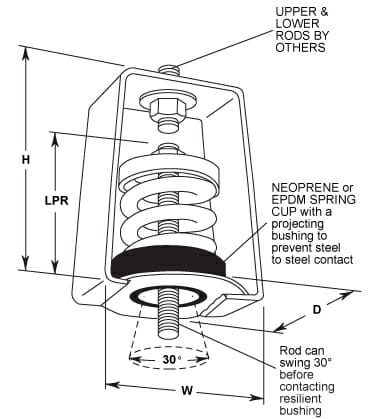 UPPER & LOWER RODS BY OTHERS

H

LPR

NEOPRENE or EPDM SPRING CUP with a projecting bushing to prevent steel to steel contact

D

30°

Rod can swing 30° before contacting resilient bushing

W