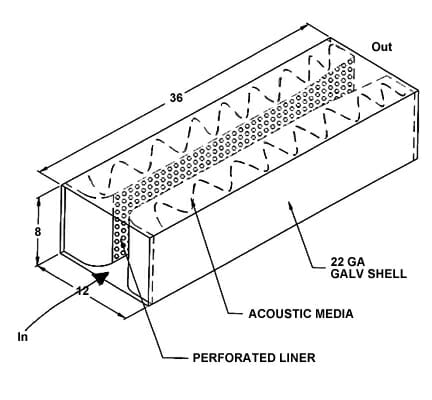 Out

36

8

12

In

22 GA
GALV SHELL

ACOUSTIC MEDIA

PERFORATED LINER